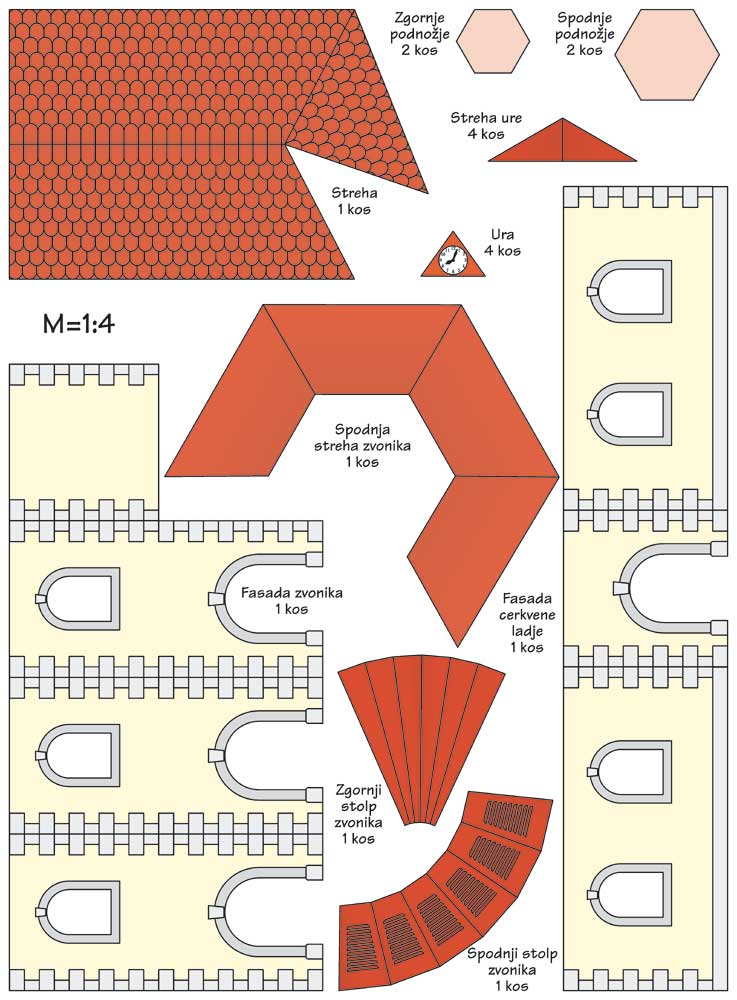 Zgornje podnožje 2 kos

Spodnje podnožje 2 kos

Streha ure 4 kos

Streha 1 kos

Ura 4 kos

M=1:4

Spodnja streha zvonika 1 kos

Fasada zvonika 1 kos

Fasada cerkvene ladje 1 kos

Zgornji stolp zvonika 1 kos

Spodnji stolp zvonika 1 kos